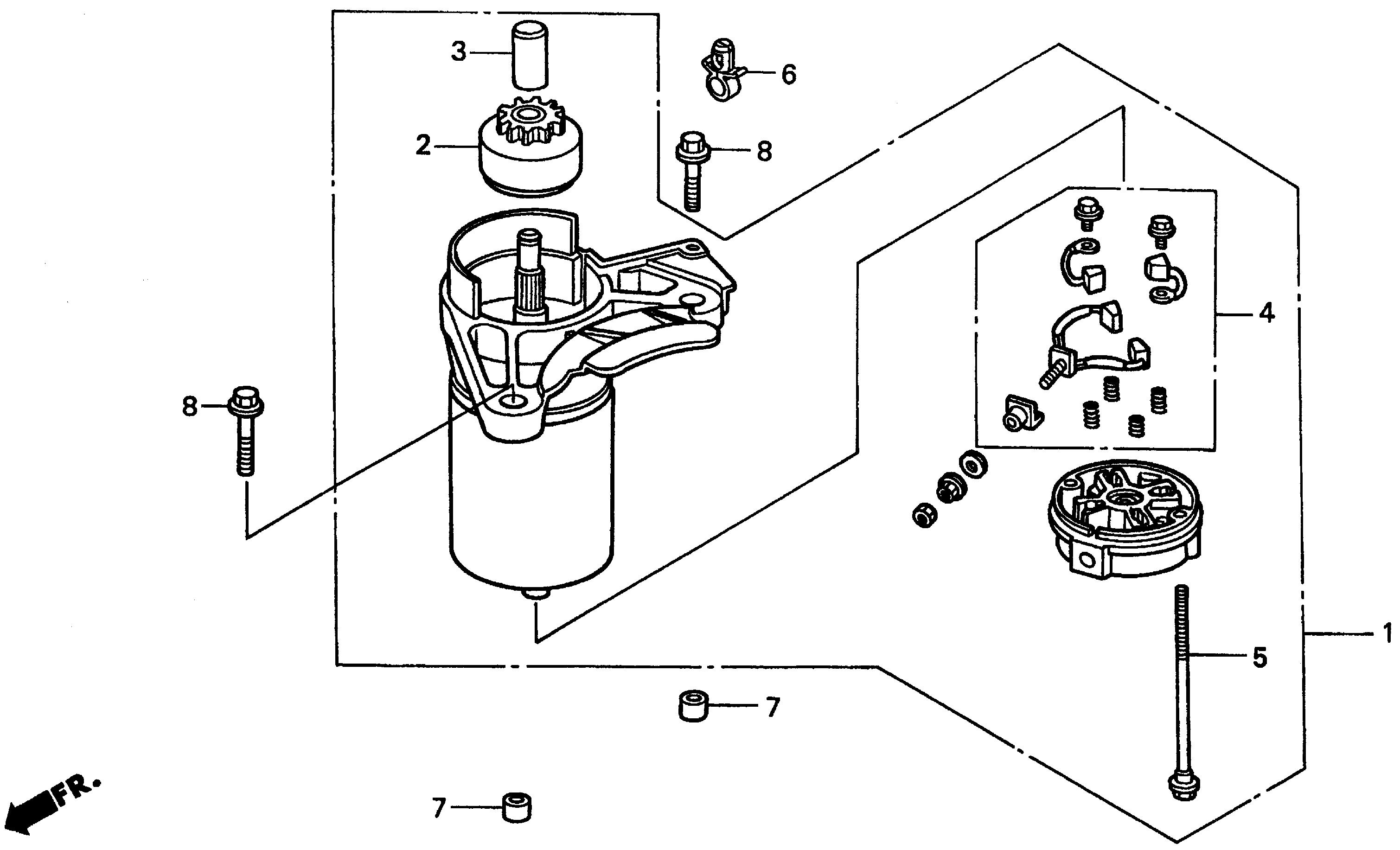 3
6
2
8
4
8
1
5
7
FR.
7